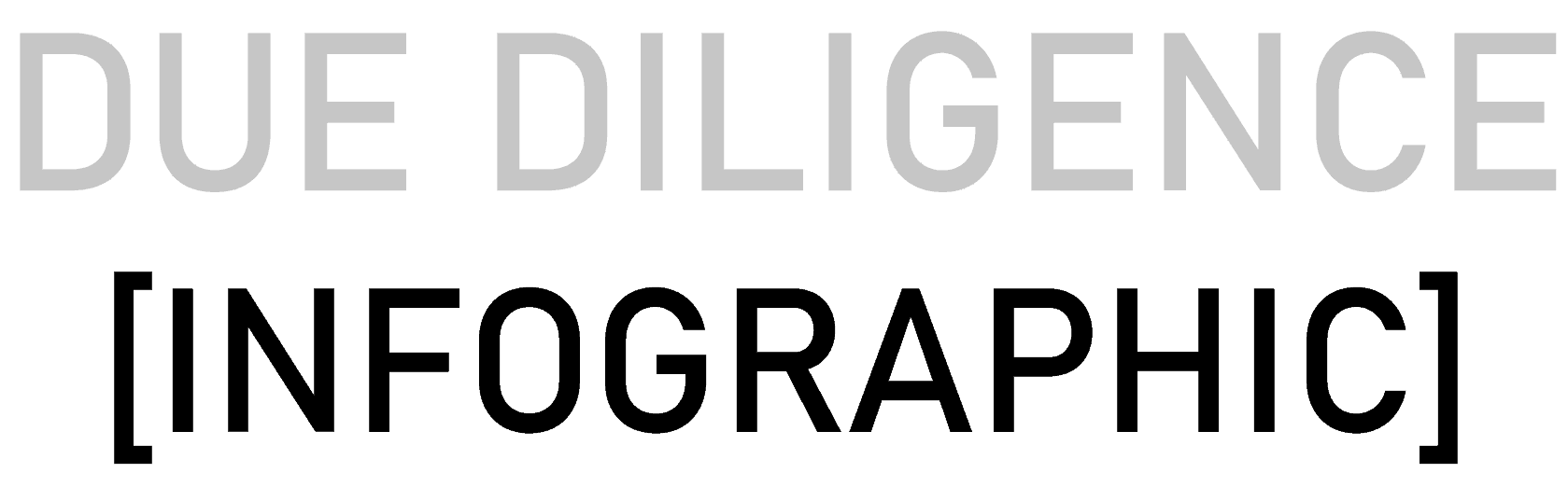 DUE DILIGENCE
[INFOGRAPHIC]